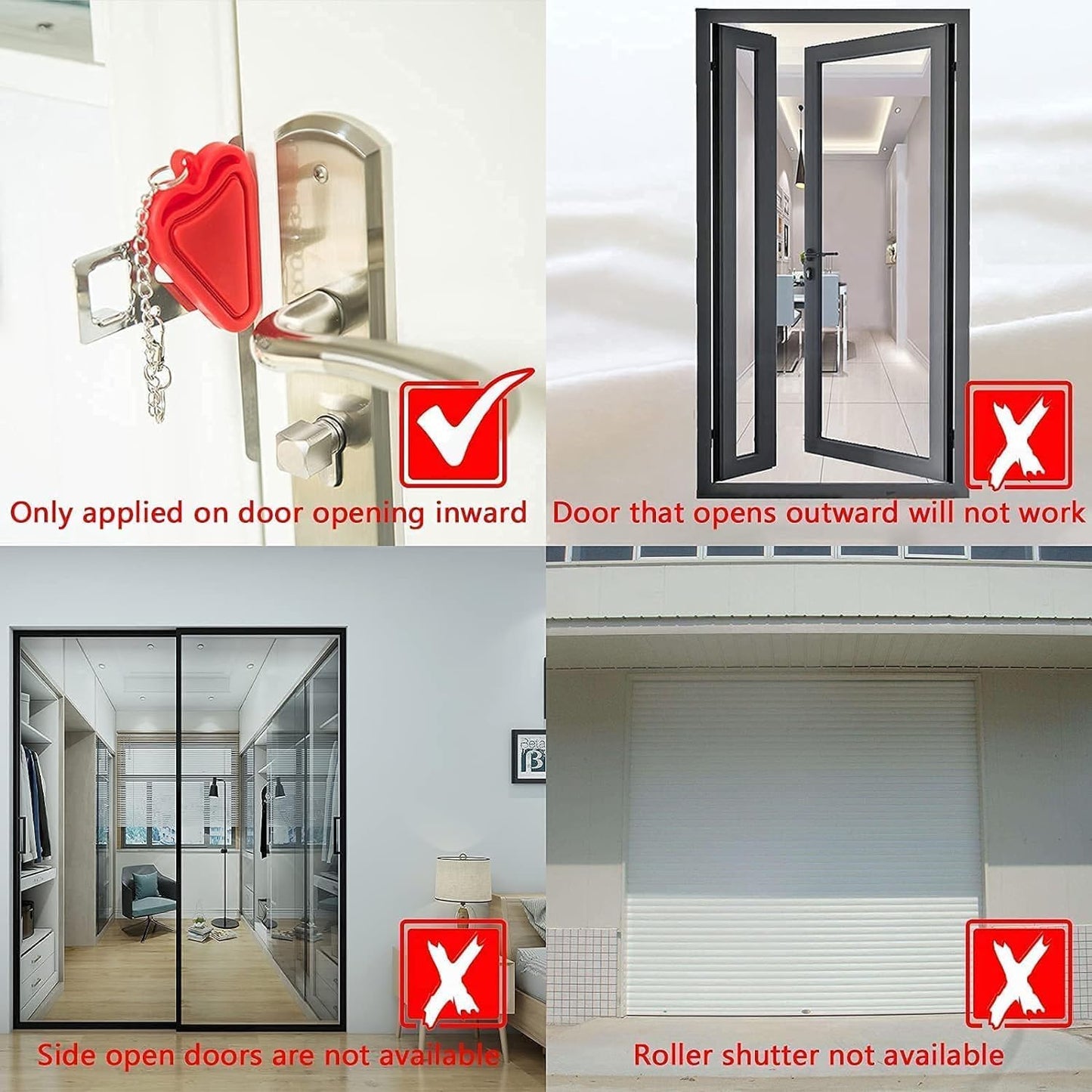 Only applied on door opening inward

Door that opens outward will not work

Side open doors are not available

Roller shutter not available